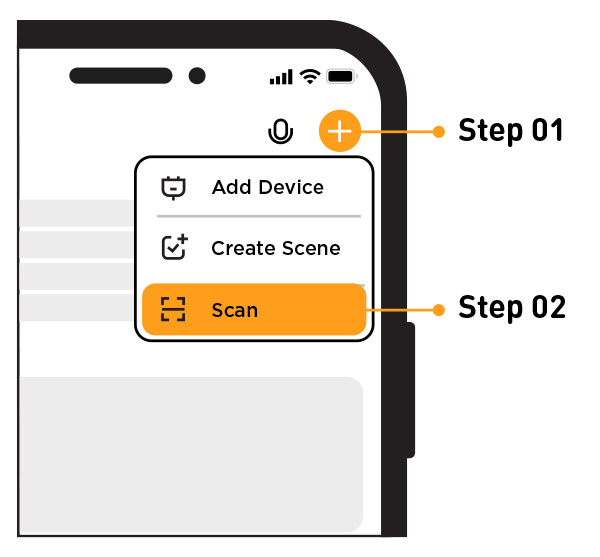 Step 01

Add Device

Create Scene

Scan

Step 02